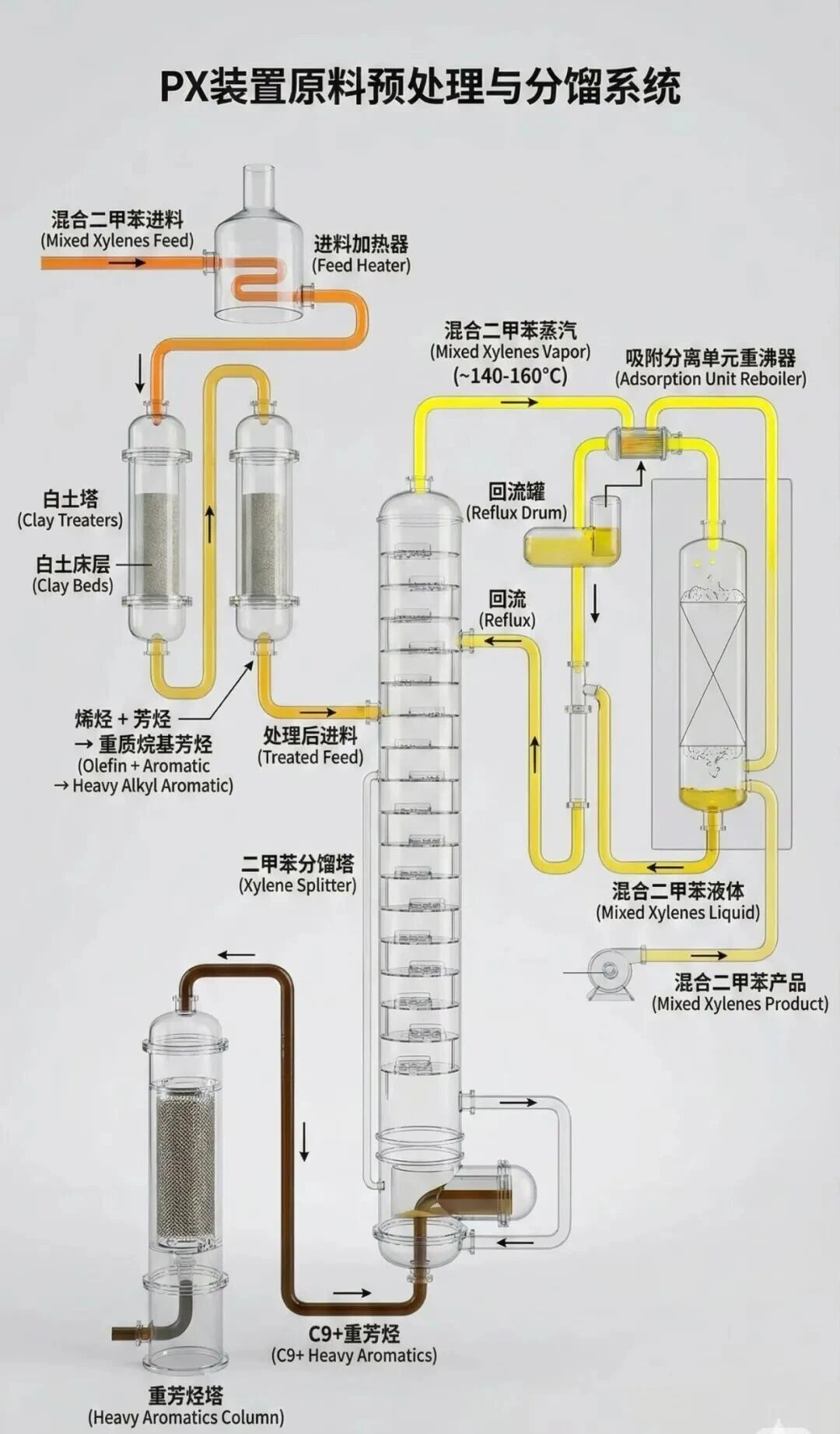 PX装置原料预处理与分馏系统

混合二甲苯进料
(Mixed Xylenes Feed)

进料加热器
(Feed Heater)

混合二甲苯蒸汽
(Mixed Xylenes Vapor)
(~140-160°C)

吸附分离单元重沸器
(Adsorption Unit Reboiler)

白土塔
(Clay Treaters)

白土床层
(Clay Beds)

回流罐
(Reflux Drum)

回流
(Reflux)

烯烃 + 芳烃
→ 重质烷基芳烃
(Olefin + Aromatic
→ Heavy Alkyl Aromatic)

处理后进料
(Treated Feed)

二甲苯分馏塔
(Xylene Splitter)

混合二甲苯液体
(Mixed Xylenes Liquid)

混合二甲苯产品
(Mixed Xylenes Product)

C9+重芳烃
(C9+ Heavy Aromatics)

重芳烃塔
(Heavy Aromatics Column)